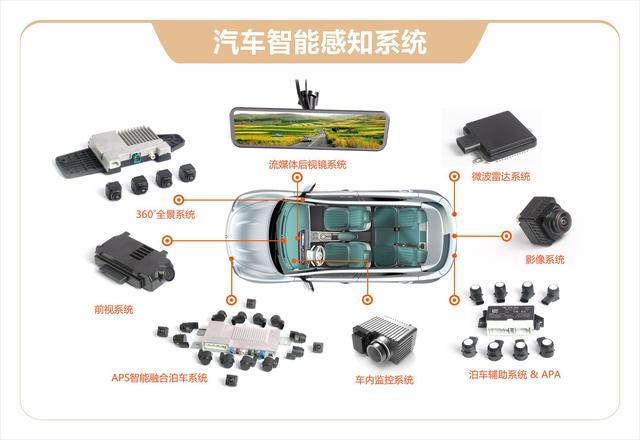 汽车智能感知系统

流媒体后视镜系统

微波雷达系统

360°全景系统

影像系统

前视系统

APS智能融合泊车系统

车内监控系统

泊车辅助系统 & APA