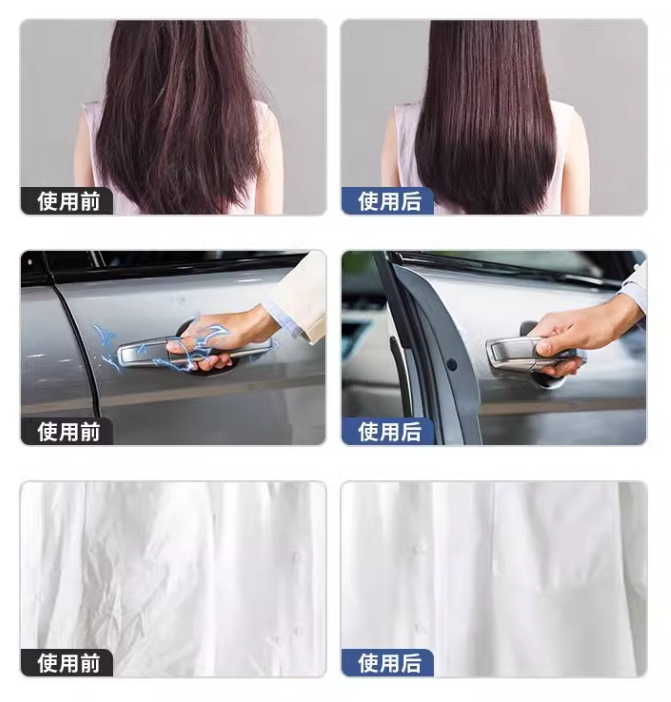 使用前

使用后

使用前

使用后

使用前

使用后