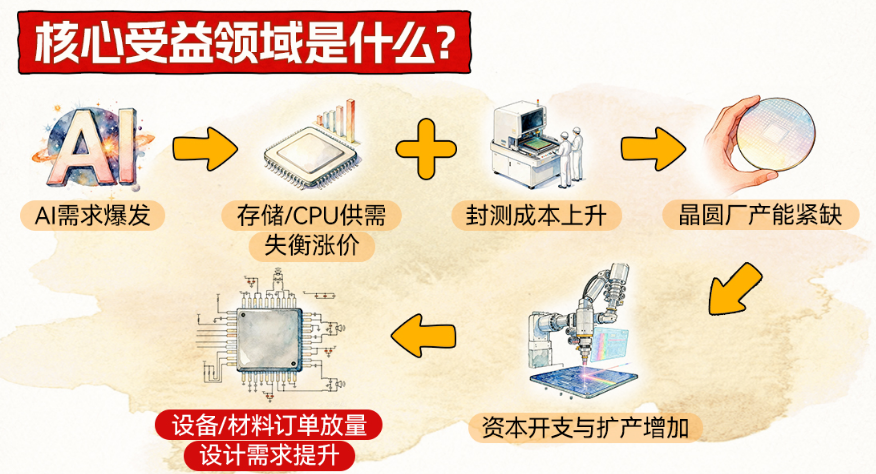 核心受益领域是什么?

AI

AI需求爆发

存储/CPU供需失衡涨价

封测成本上升

晶圆厂产能紧缺

资本开支与扩产增加

设备/材料订单放量
设计需求提升