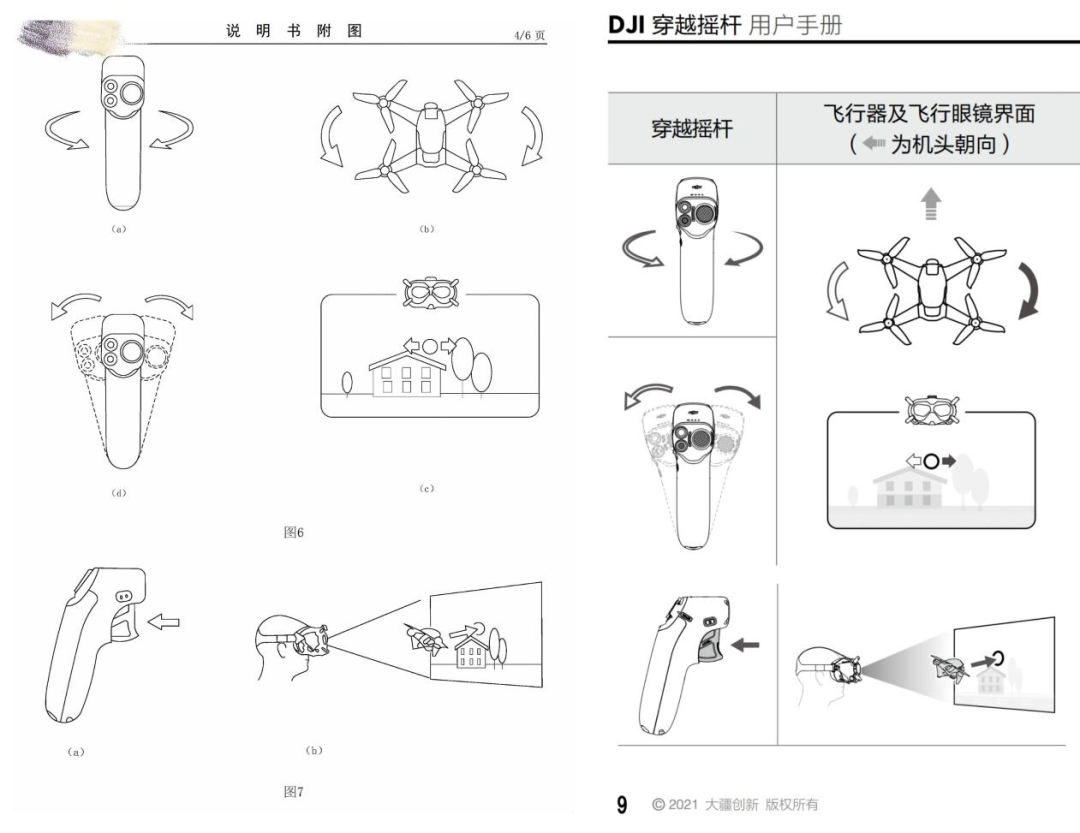 说 明 书 附 图

4/6 页

(a)

(b)

(d)

(c)

图6

(a)

(b)

图7

DJI 穿越摇杆 用户手册

| 穿越摇杆 | 飞行器及飞行眼镜界面（ 为机头朝向） |
|---|---|
| | |
| | |
| | |

9 © 2021 大疆创新 版权所有